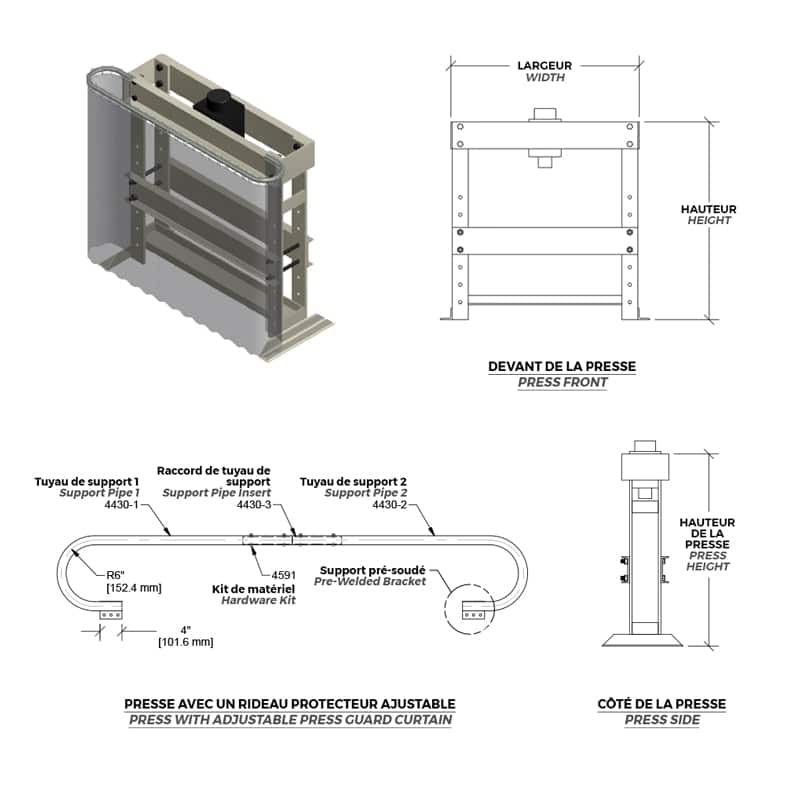 LARGEUR
WIDTH

HAUTEUR
HEIGHT

DEVANT DE LA PRESSE
PRESS FRONT

Tuyau de support 1
Support Pipe 1
4430-1

Raccord de tuyau de support
Support Pipe Insert
4430-3

Tuyau de support 2
Support Pipe 2
4430-2

R6"
[152.4 mm]

4591

Kit de matériel
Hardware Kit

Support pré-soudé
Pre-Welded Bracket

4"
[101.6 mm]

HAUTEUR DE LA PRESSE
PRESS HEIGHT

PRESSE AVEC UN RIDEAU PROTECTEUR AJUSTABLE
PRESS WITH ADJUSTABLE PRESS GUARD CURTAIN

CÔTÉ DE LA PRESSE
PRESS SIDE